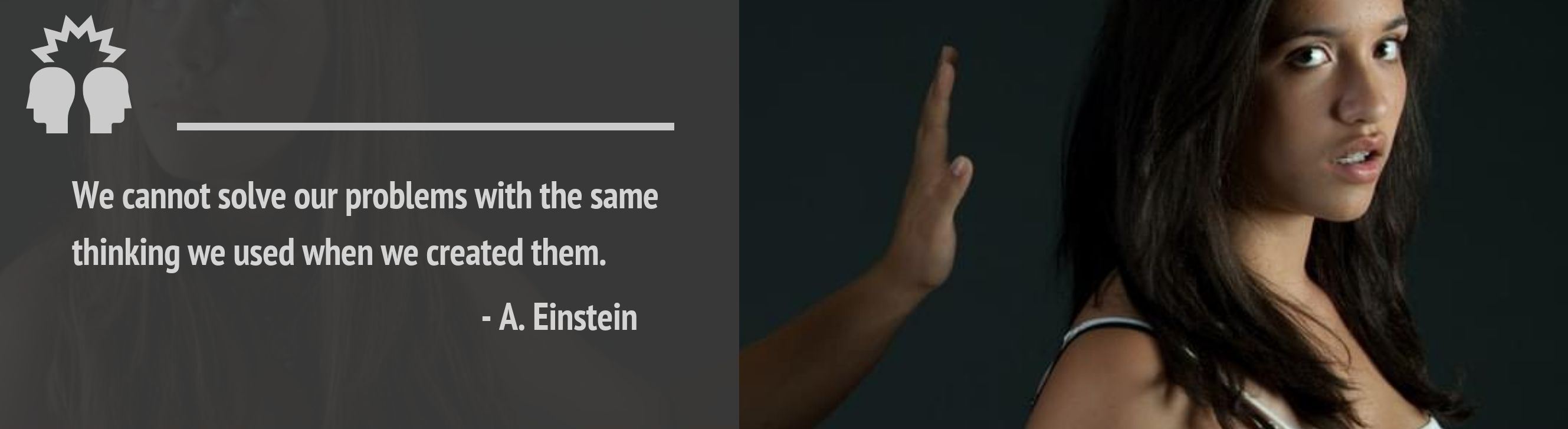 We cannot solve our problems with the same thinking we used when we created them.

- A. Einstein